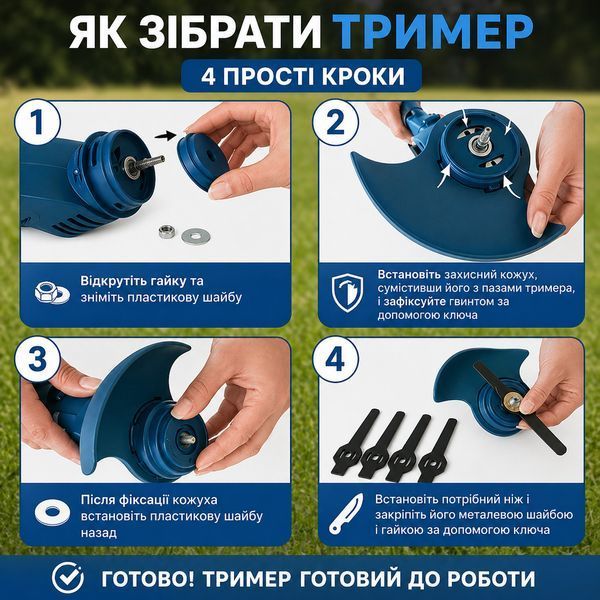 ЯК ЗІБРАТИ ТРИМЕР

4 ПРОСТІ КРОКИ

1

Відкрутіть гайку та зніміть пластикову шайбу

2

Встановіть захисний кожух, сумістивши його з пазами тримера, і зафіксуйте гвинтом за допомогою ключа

3

Після фіксації кожуха встановіть пластикову шайбу назад

4

Встановіть потрібний ніж і закріпіть його металевою шайбою і гайкою за допомогою ключа

ГОТОВО! ТРИМЕР ГОТОВИЙ ДО РОБОТИ