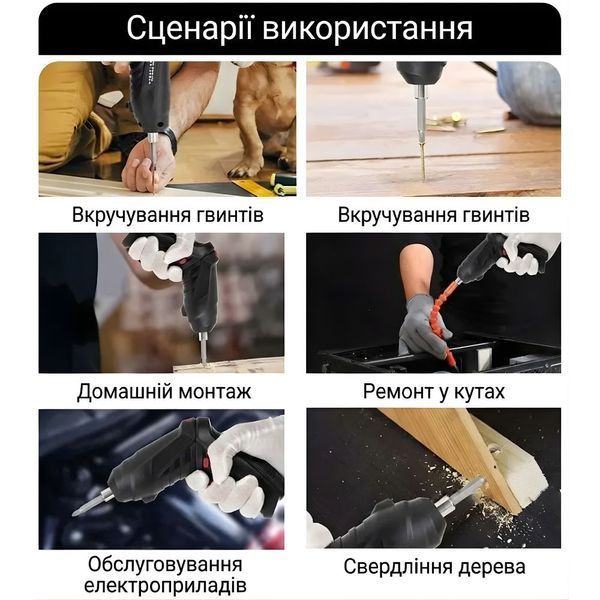 Сценарії використання

Вкручування гвинтів

Вкручування гвинтів

Домашній монтаж

Ремонт у кутах

Обслуговування електроприладів

Свердління дерева